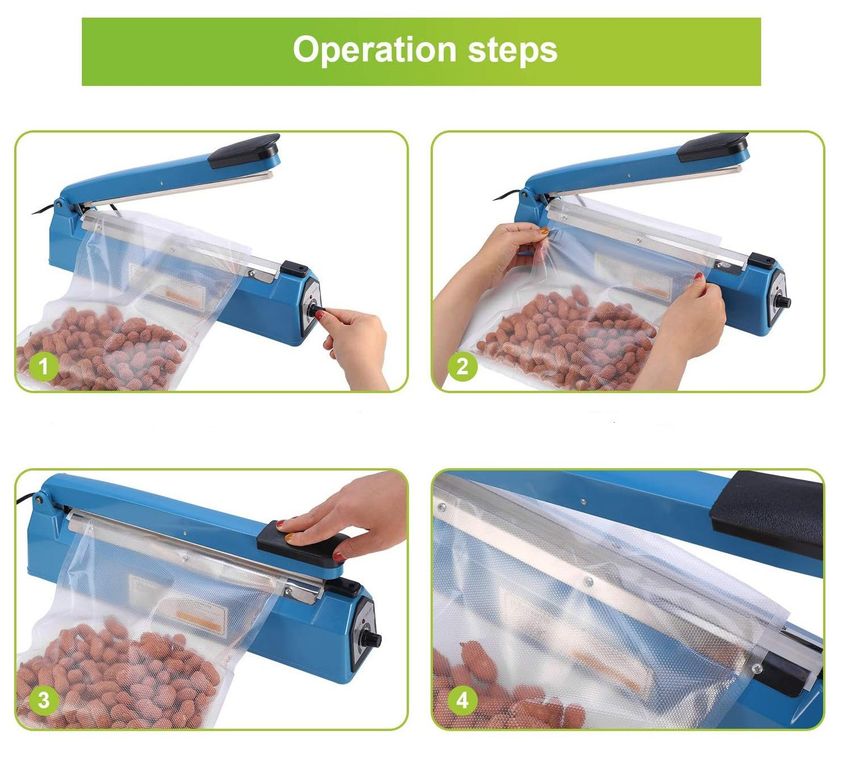 Operation steps

1

2

3

4