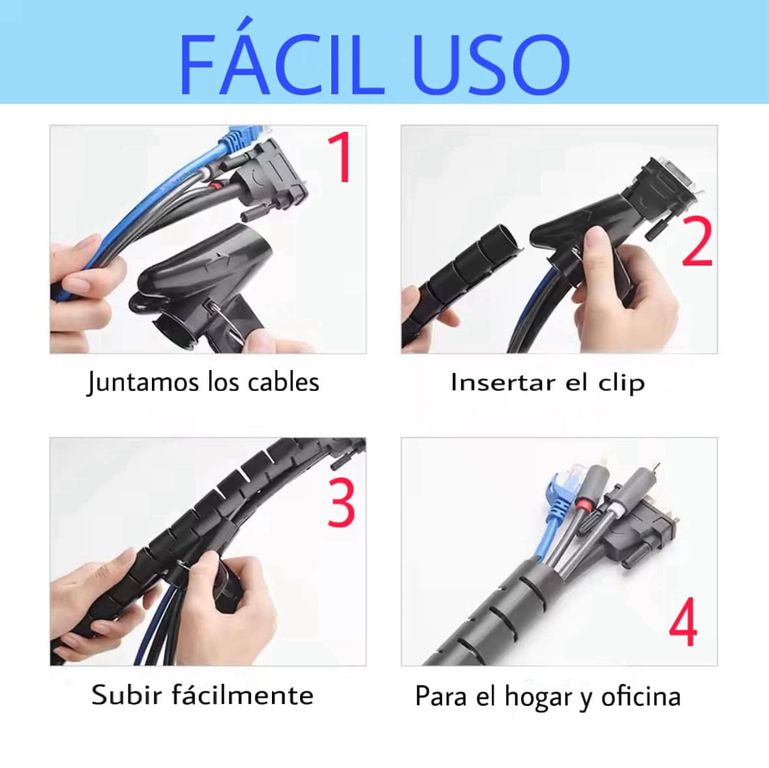 FÁCIL USO

1

Juntamos los cables

2

Insertar el clip

3

Subir fácilmente

4

Para el hogar y oficina