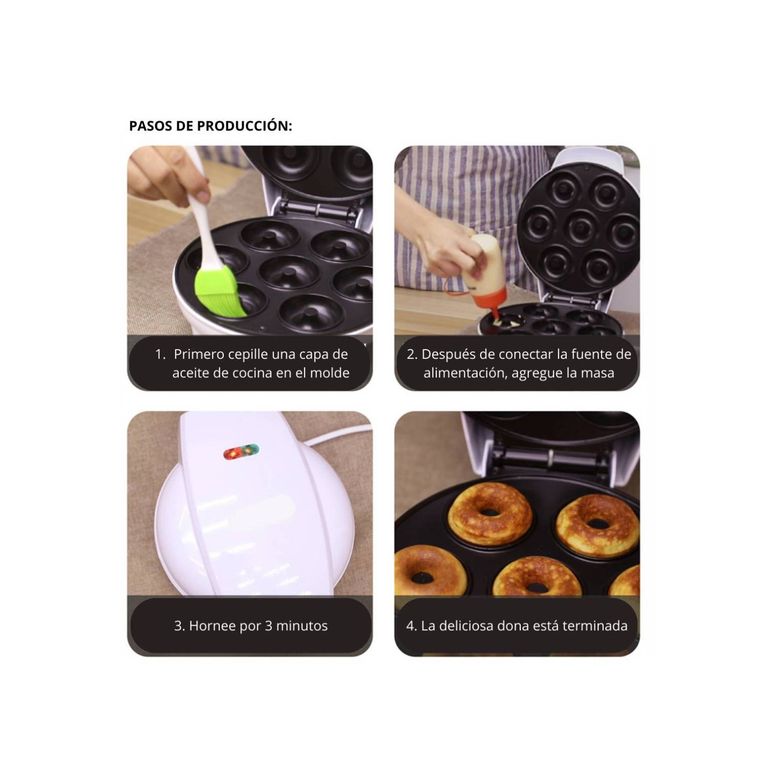 PASOS DE PRODUCCIÓN:

1. Primero cepille una capa de aceite de cocina en el molde

2. Después de conectar la fuente de alimentación, agregue la masa

3. Hornee por 3 minutos

4. La deliciosa dona está terminada