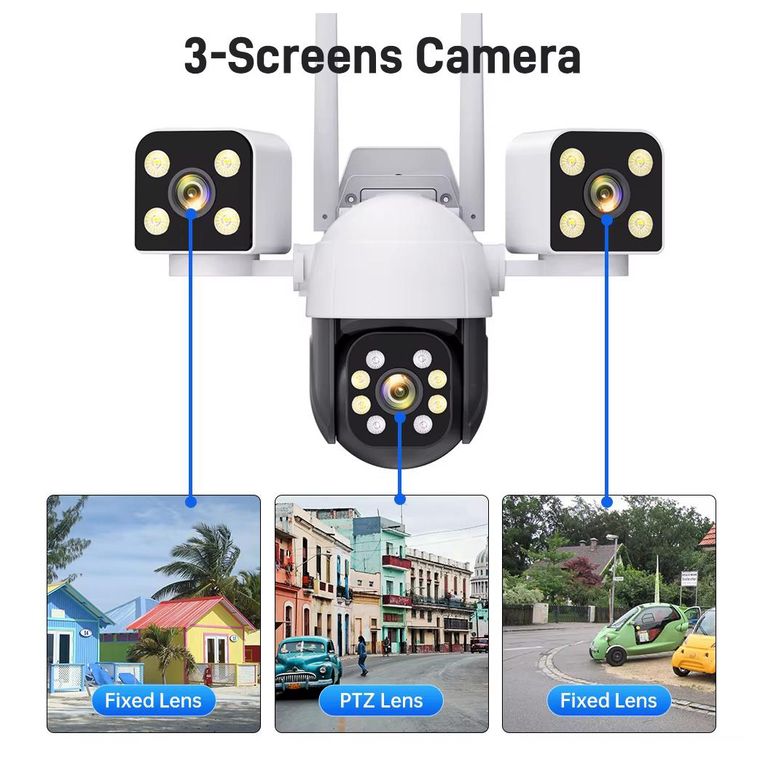 3-Screens Camera

Fixed Lens

PTZ Lens

Fixed Lens