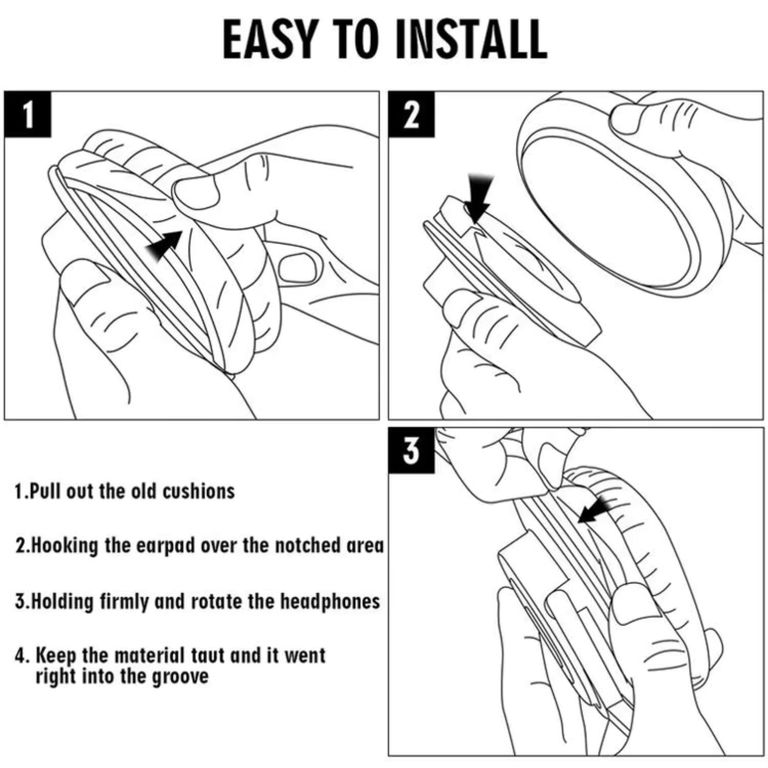 EASY TO INSTALL

1

2

3

1.Pull out the old cushions

2.Hooking the earpad over the notched area

3.Holding firmly and rotate the headphones

4. Keep the material taut and it went right into the groove